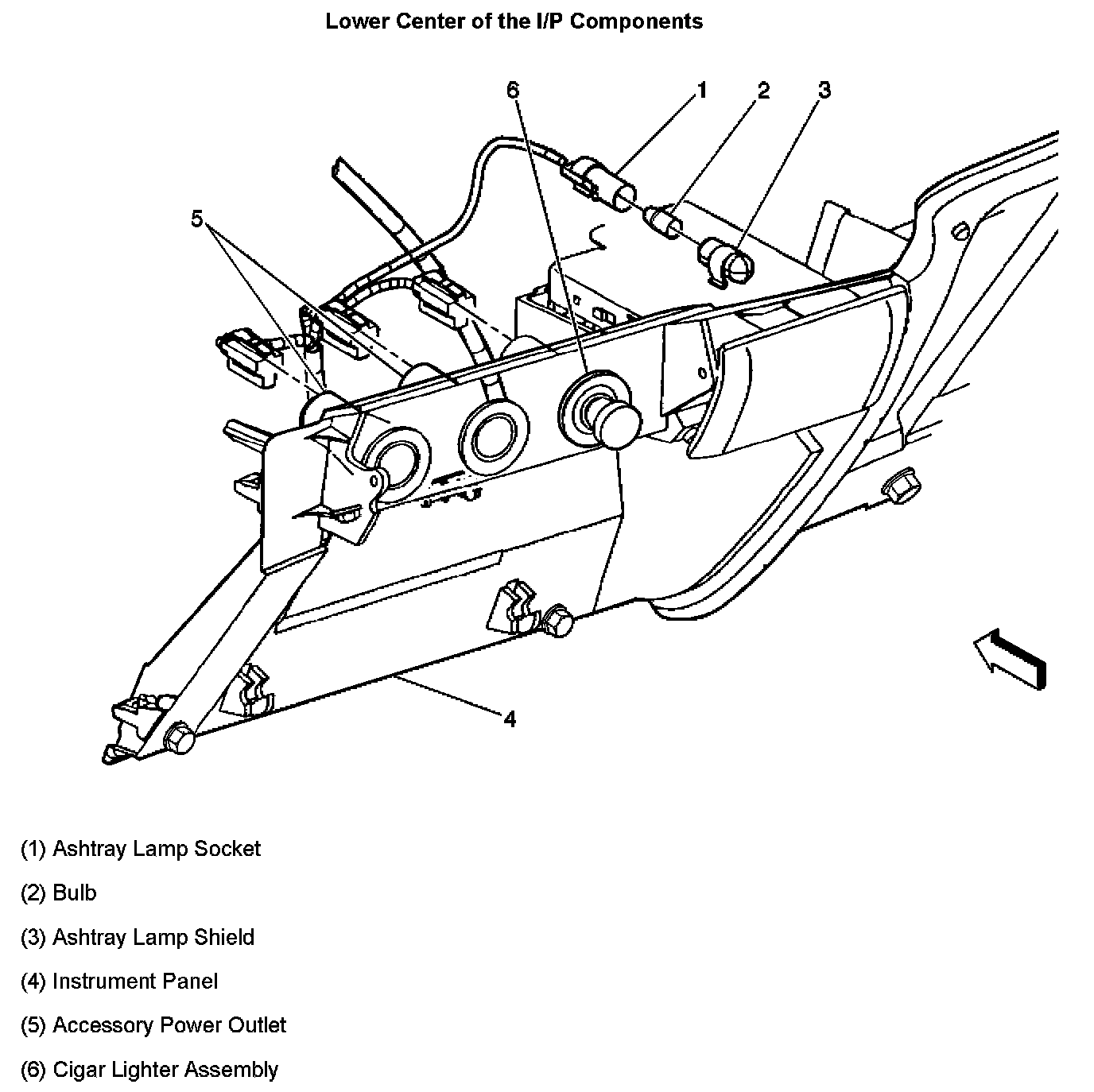 Lower Center of the I/P Components

6
1
2
3
5
4

(1) Ashtray Lamp Socket

(2) Bulb

(3) Ashtray Lamp Shield

(4) Instrument Panel

(5) Accessory Power Outlet

(6) Cigar Lighter Assembly