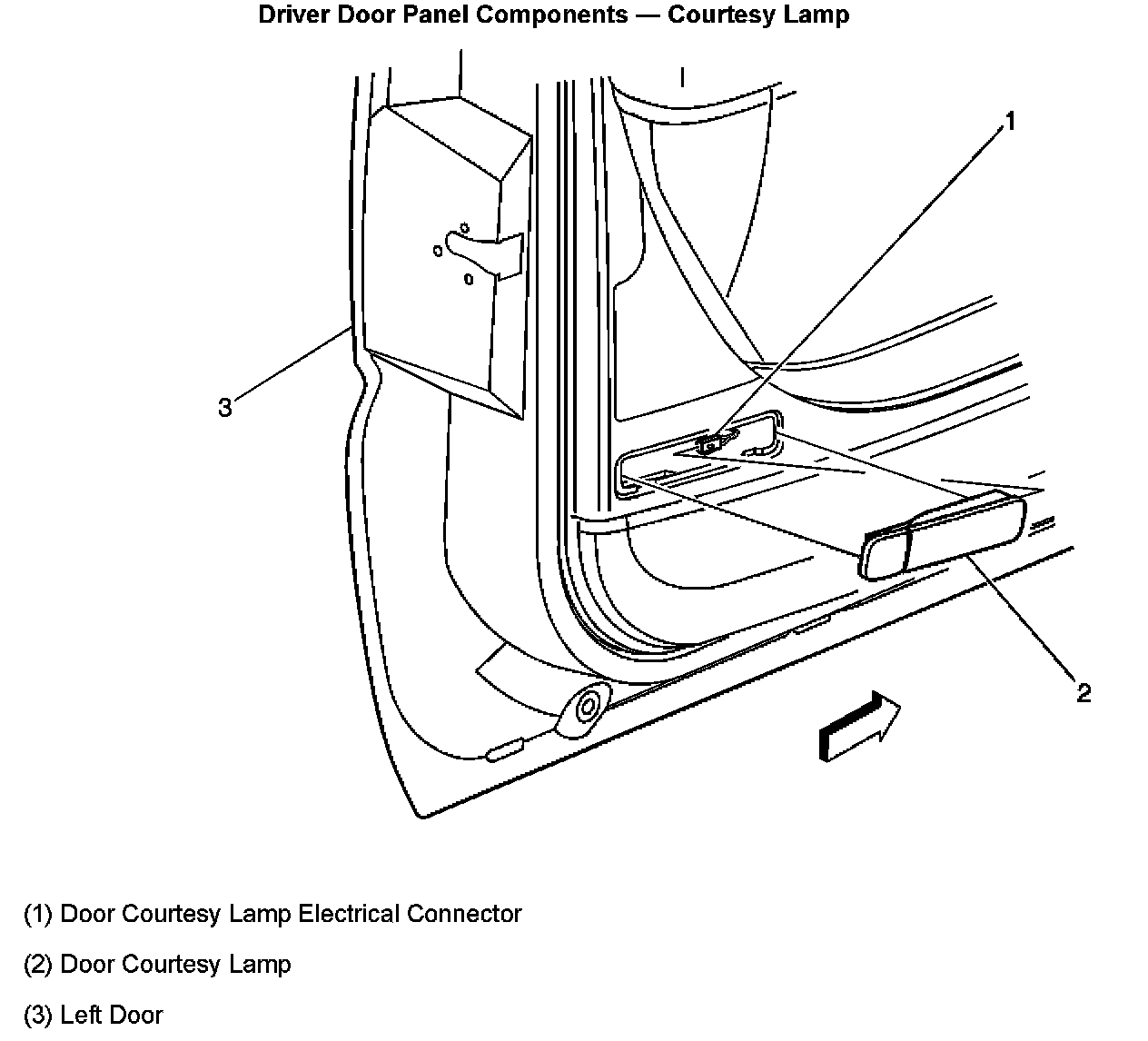 Driver Door Panel Components — Courtesy Lamp

1

3

2

(1) Door Courtesy Lamp Electrical Connector

(2) Door Courtesy Lamp

(3) Left Door