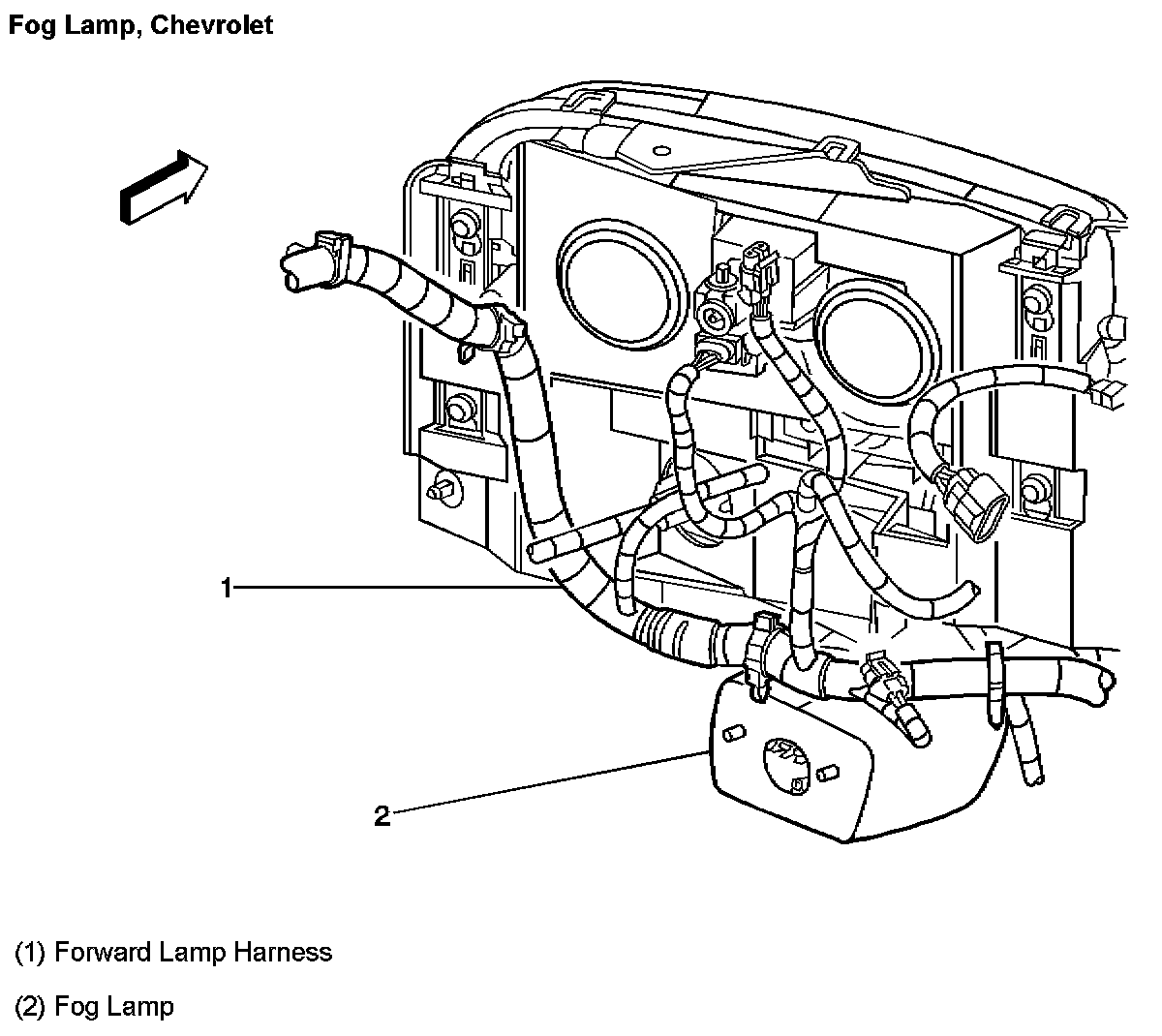 Fog Lamp, Chevrolet

1

2

(1) Forward Lamp Harness

(2) Fog Lamp