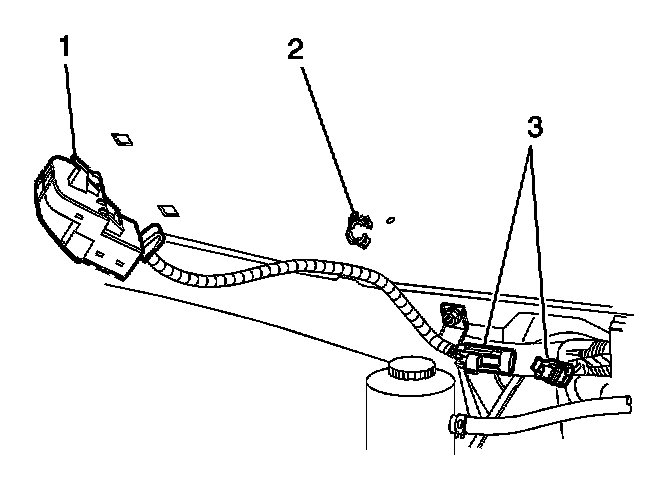 1
2
3