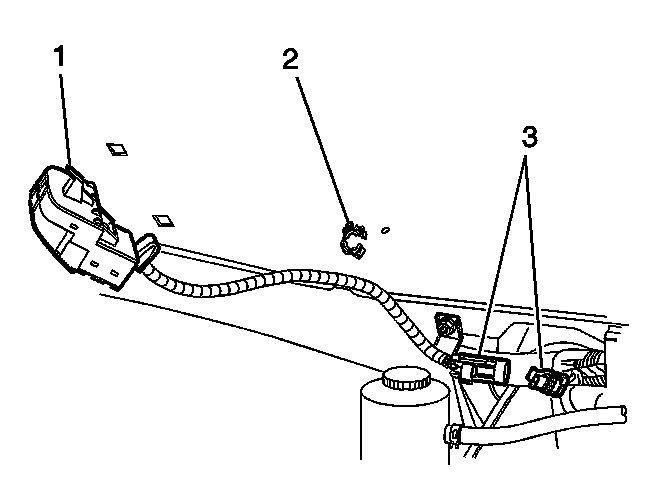 1
2
3