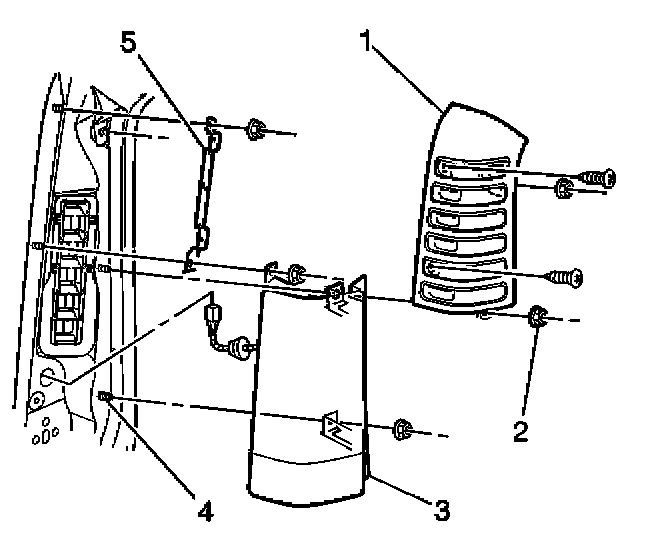 5
1
2
4
3