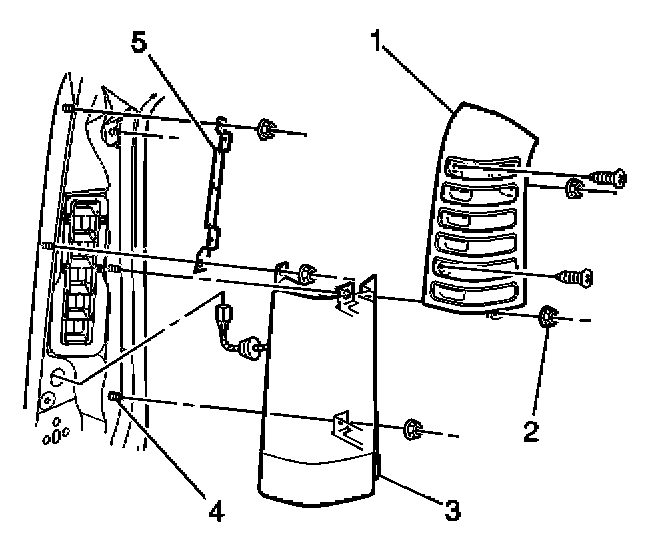 5
1
2
4
3