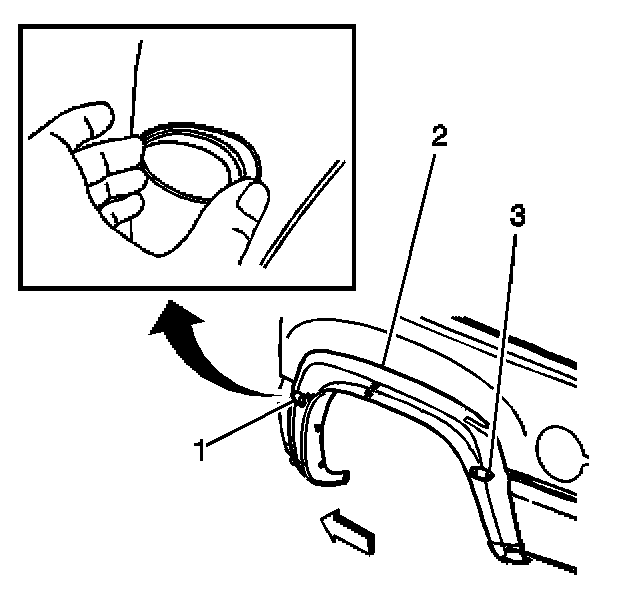 2
3
1