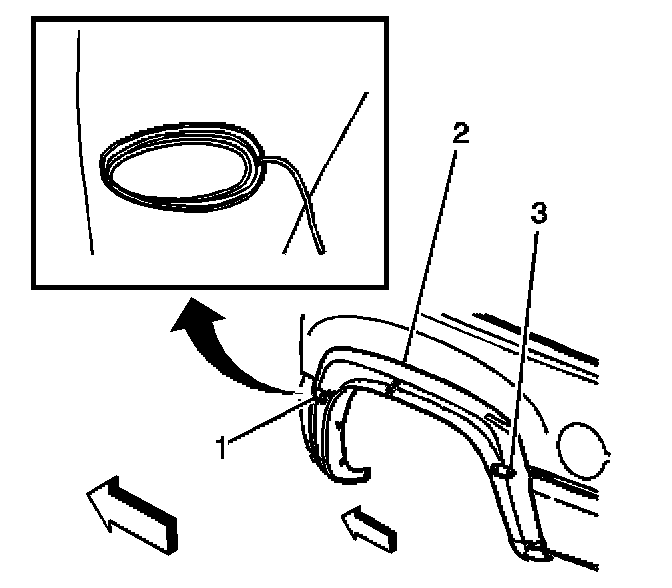 2
3
1