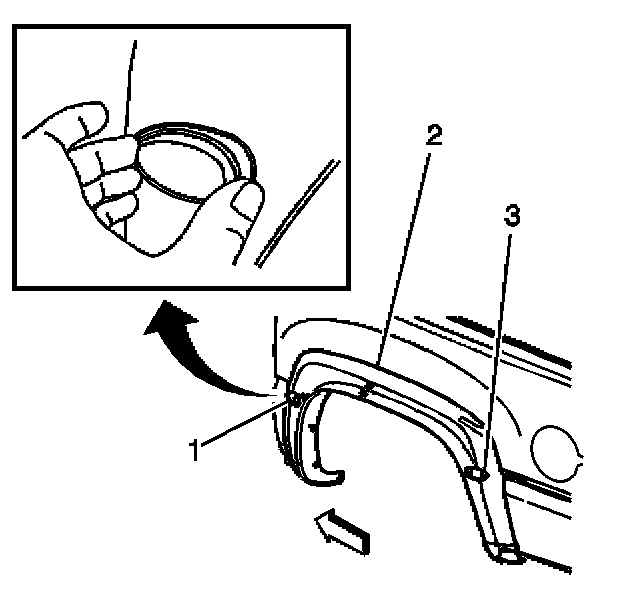 2
3
1