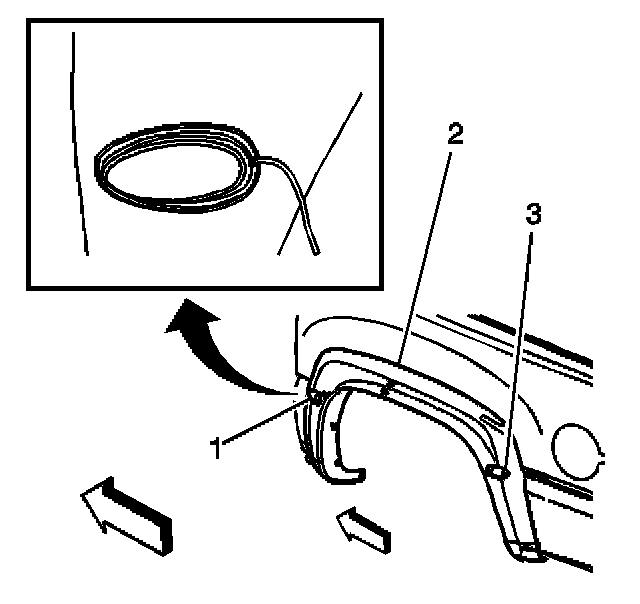 2
3
1