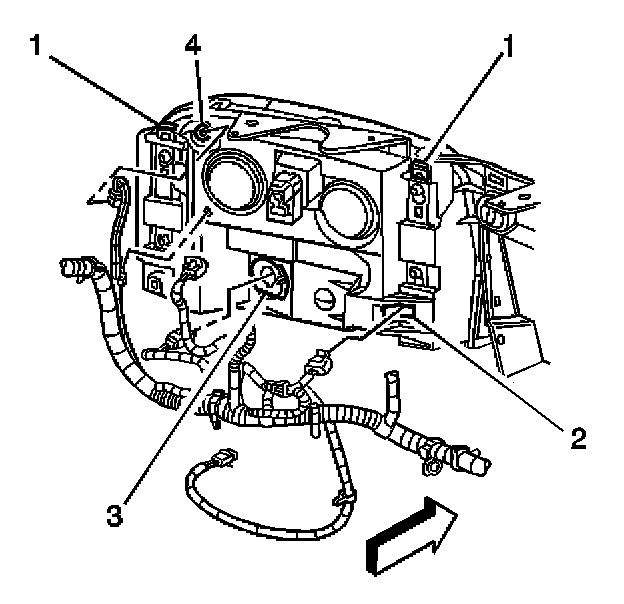 1
4
1
2
3