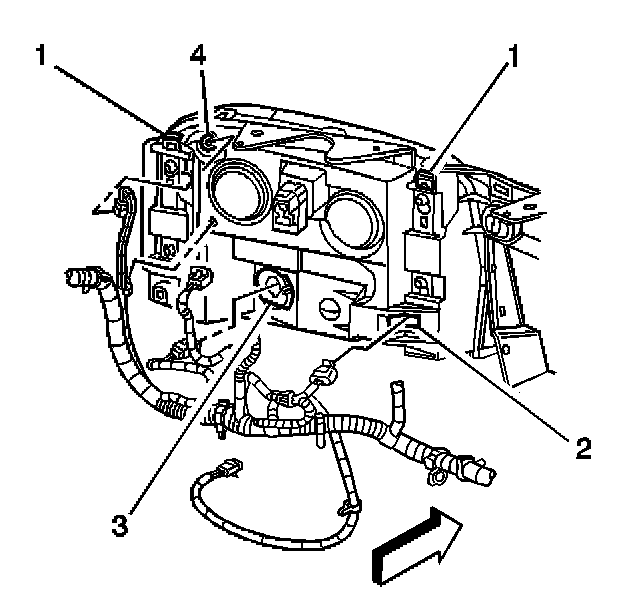 1
4
1
2
3