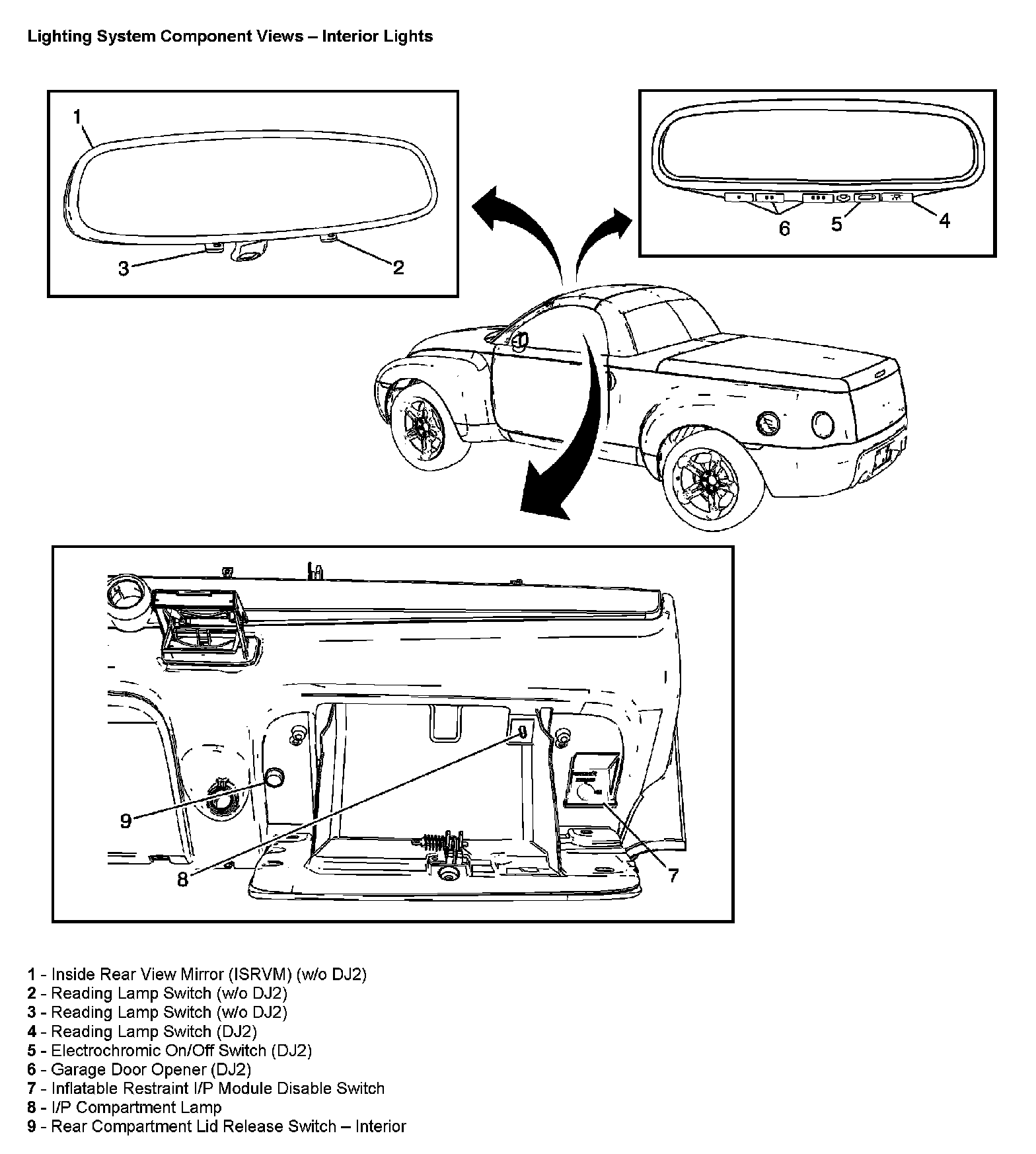 Lighting System Component Views – Interior Lights

1

3

2

6

5

4

9

8

7

1 - Inside Rear View Mirror (ISRVM) (w/o DJ2)
2 - Reading Lamp Switch (w/o DJ2)
3 - Reading Lamp Switch (w/o DJ2)
4 - Reading Lamp Switch (DJ2)
5 - Electrochromic On/Off Switch (DJ2)
6 - Garage Door Opener (DJ2)
7 - Inflatable Restraint I/P Module Disable Switch
8 - I/P Compartment Lamp
9 - Rear Compartment Lid Release Switch – Interior