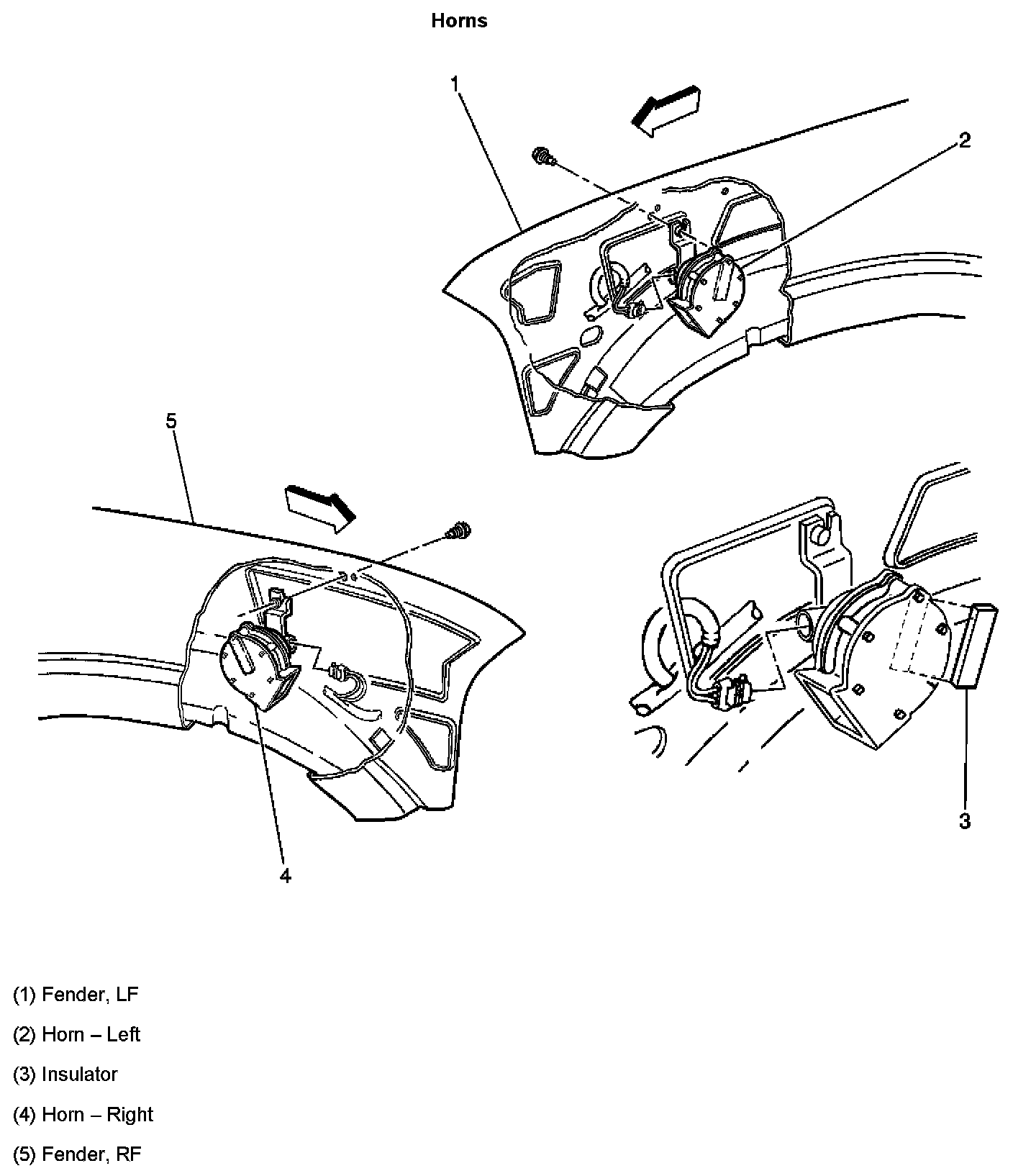 Horns

1

2

5

3

4

(1) Fender, LF

(2) Horn – Left

(3) Insulator

(4) Horn – Right

(5) Fender, RF