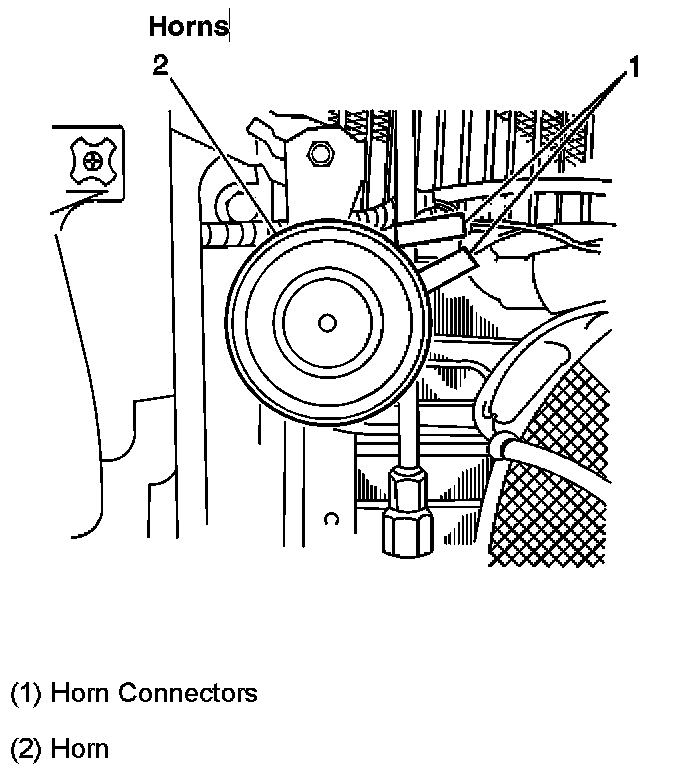 Horns

2

1

(1) Horn Connectors

(2) Horn