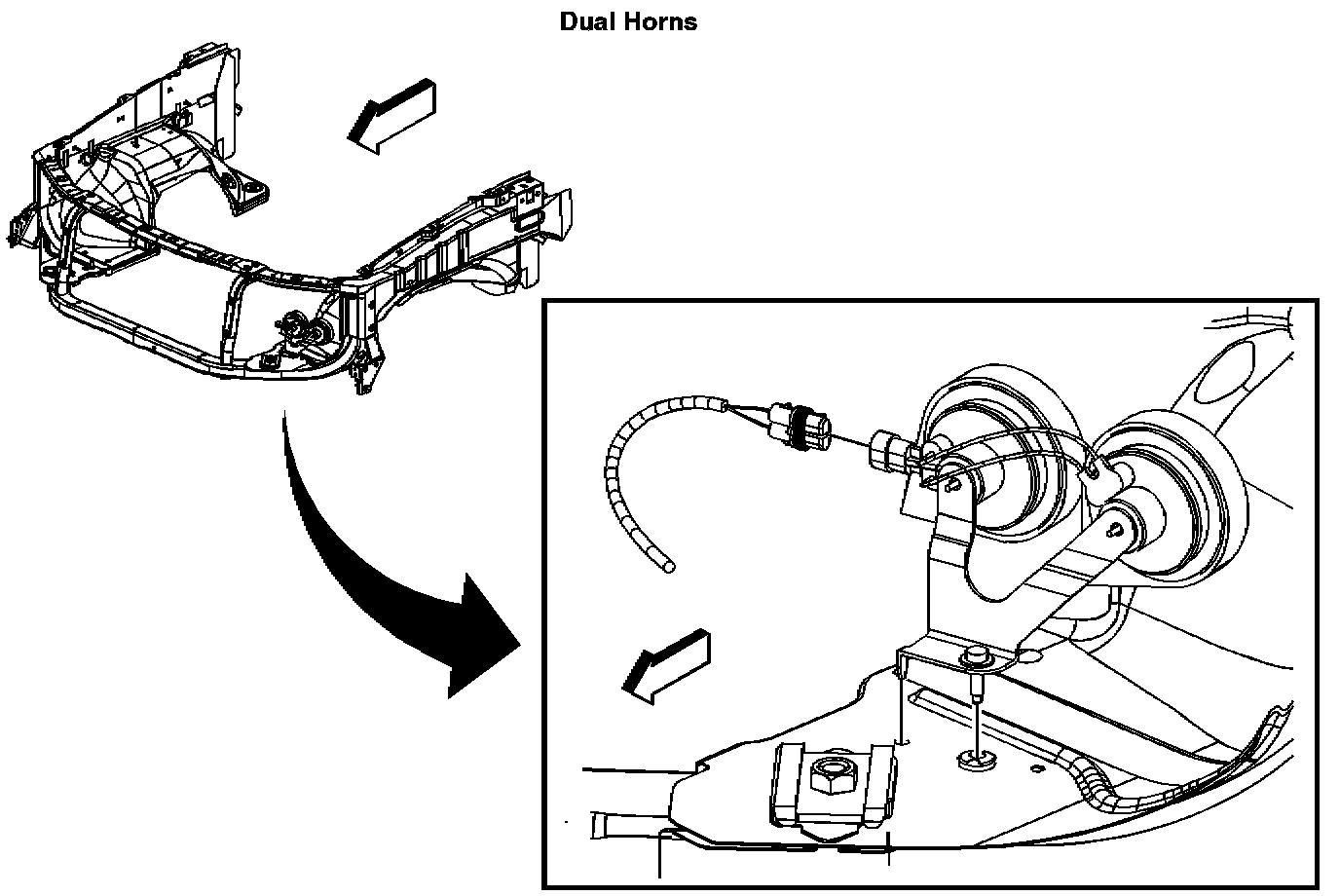 Dual Horns