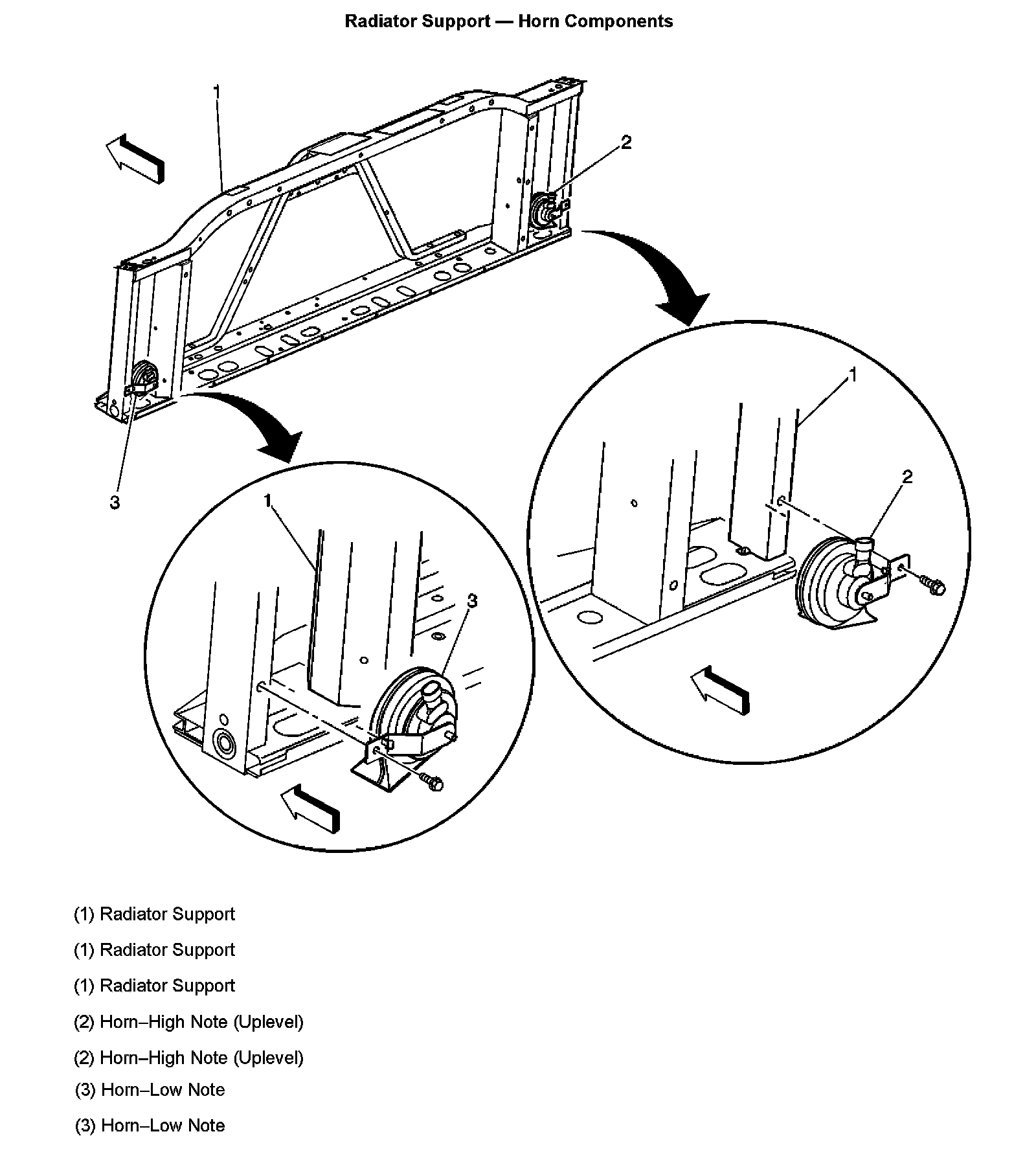 Radiator Support — Horn Components

1

2

3

1

2

1

3

(1) Radiator Support

(1) Radiator Support

(1) Radiator Support

(2) Horn–High Note (Uplevel)

(2) Horn–High Note (Uplevel)

(3) Horn–Low Note

(3) Horn–Low Note