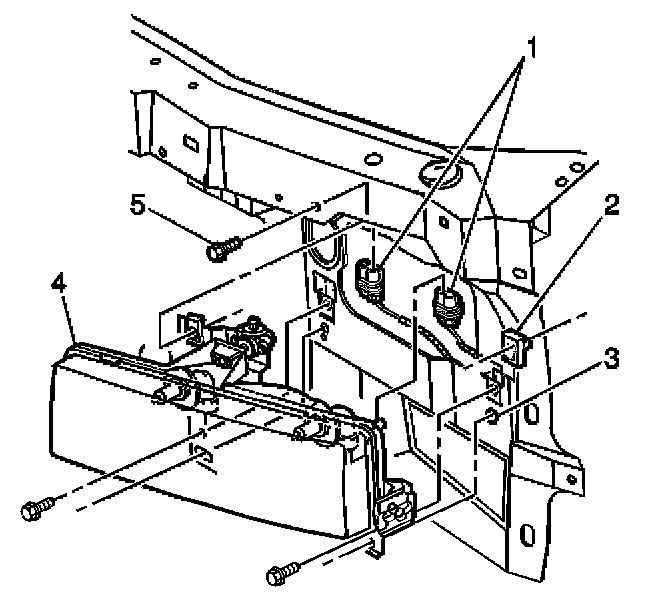 1
5
2
4
3