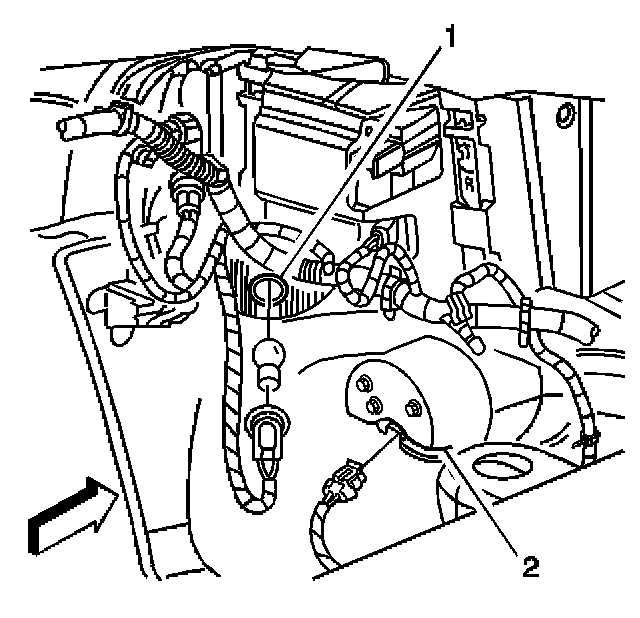 1
2