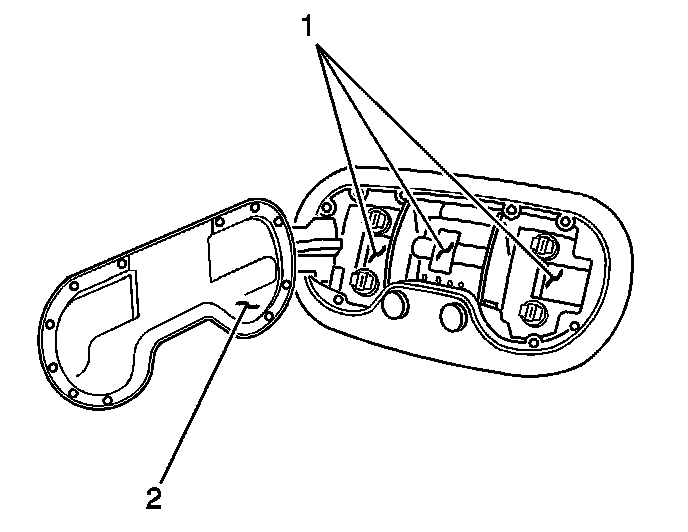 1

2