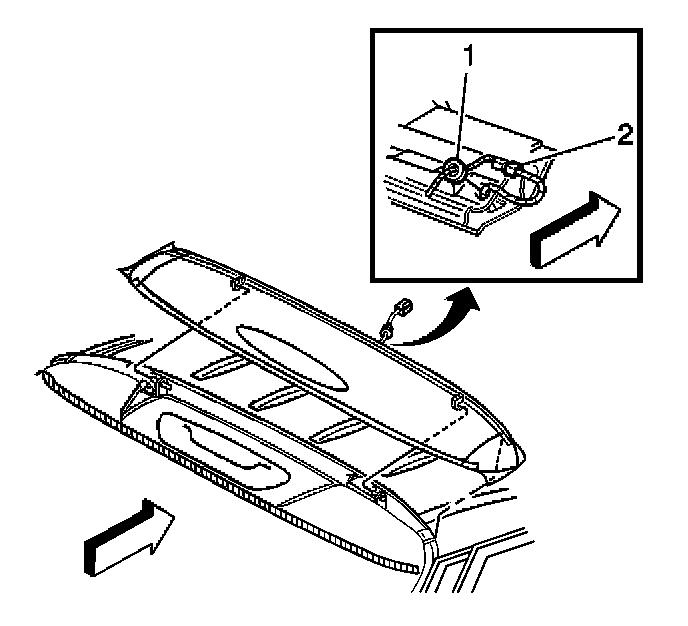 1
2