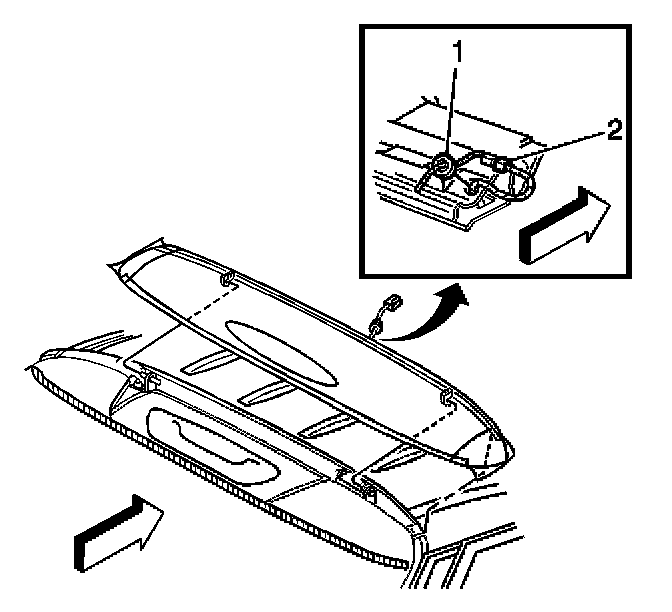 1
2