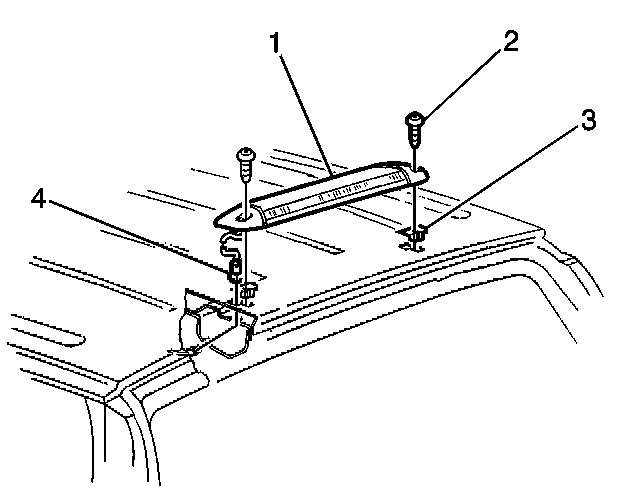 1
2
3
4