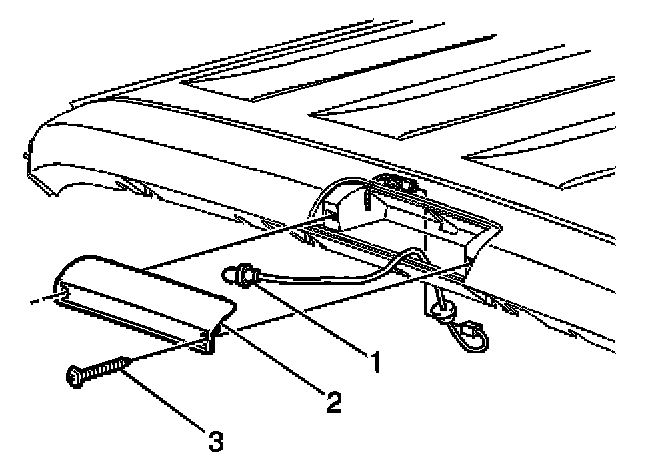 1
2
3