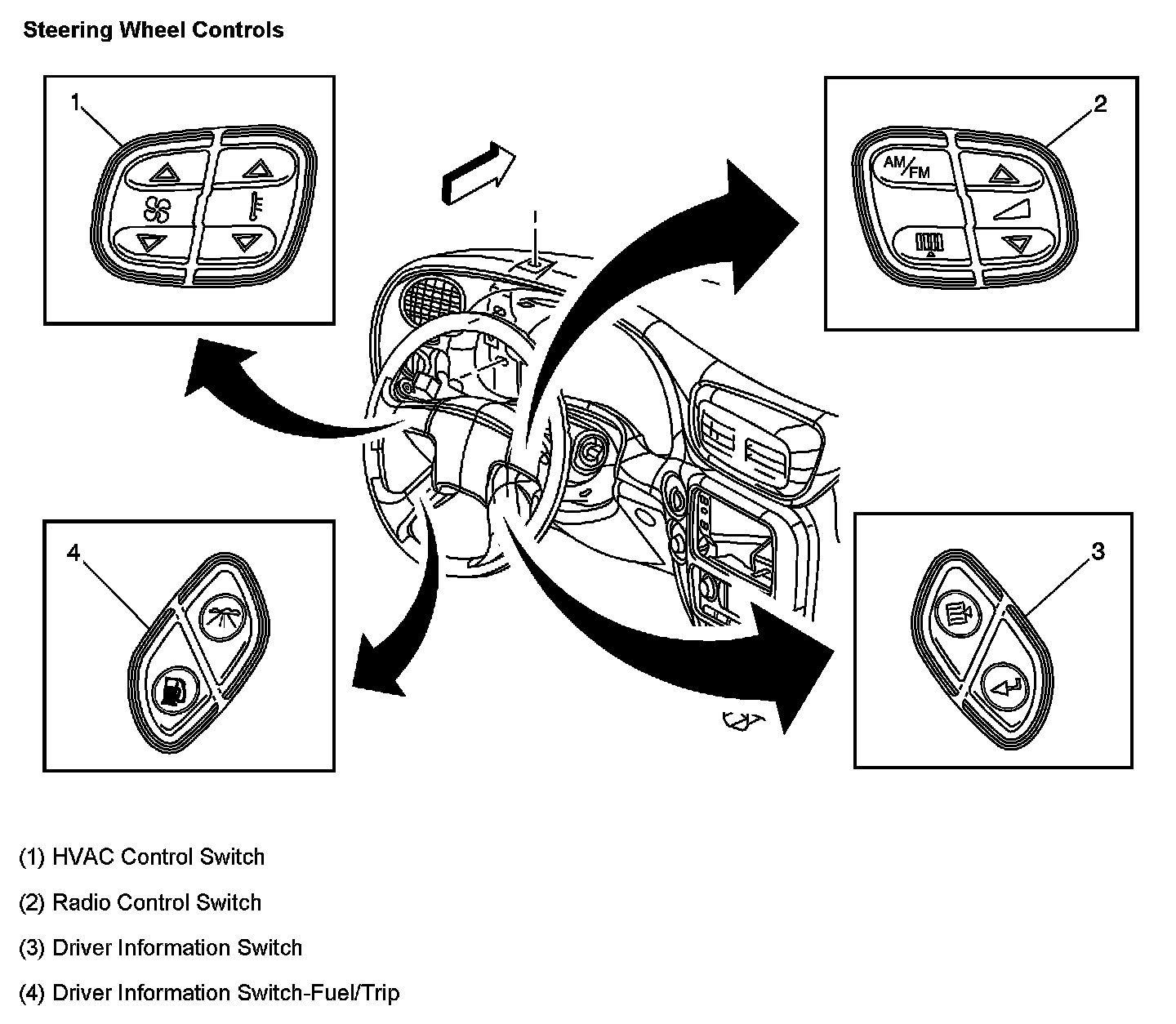 Steering Wheel Controls

1

2

AM/FM

4

3

(1) HVAC Control Switch

(2) Radio Control Switch

(3) Driver Information Switch

(4) Driver Information Switch-Fuel/Trip