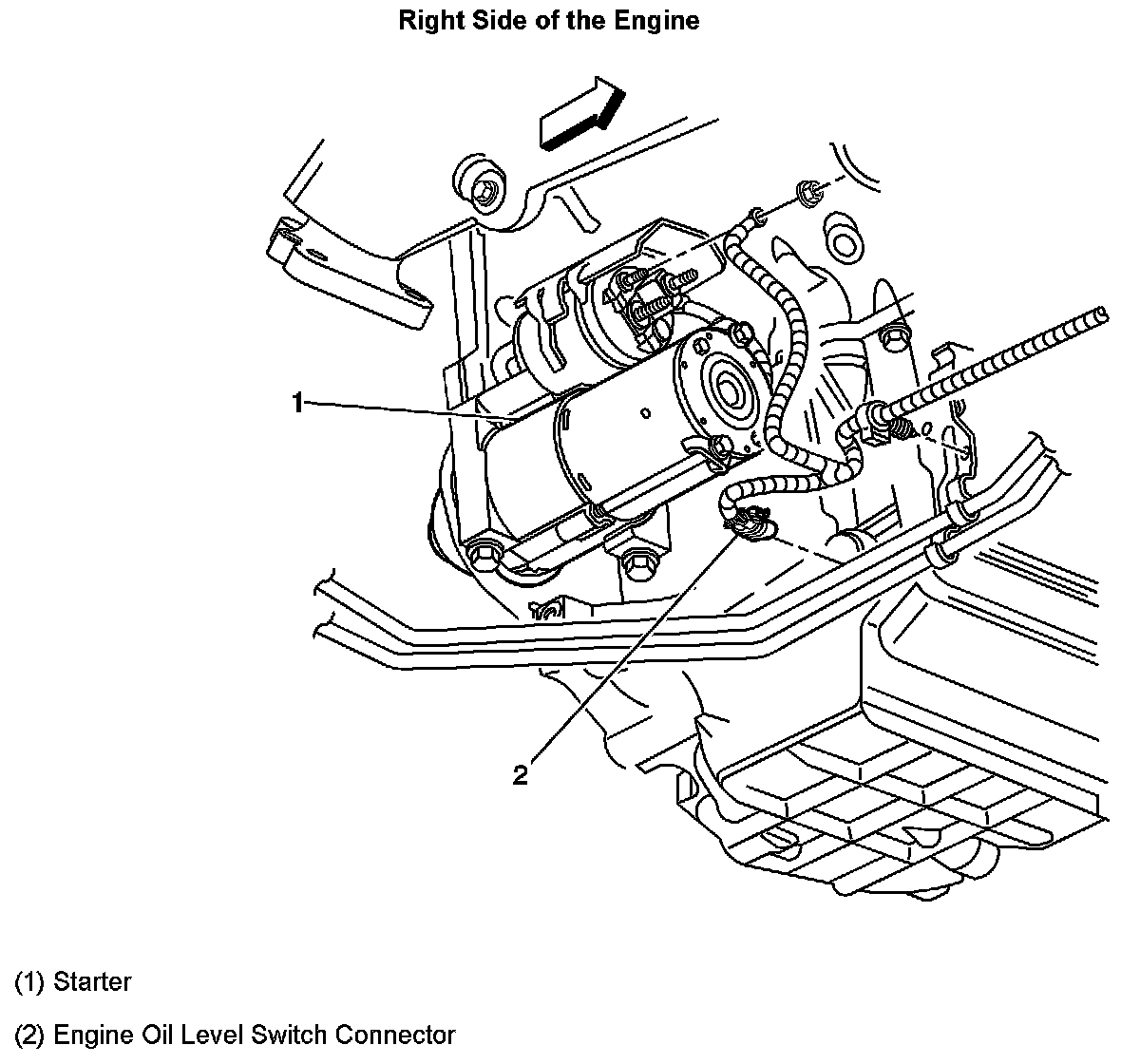 Right Side of the Engine

1

2

(1) Starter

(2) Engine Oil Level Switch Connector