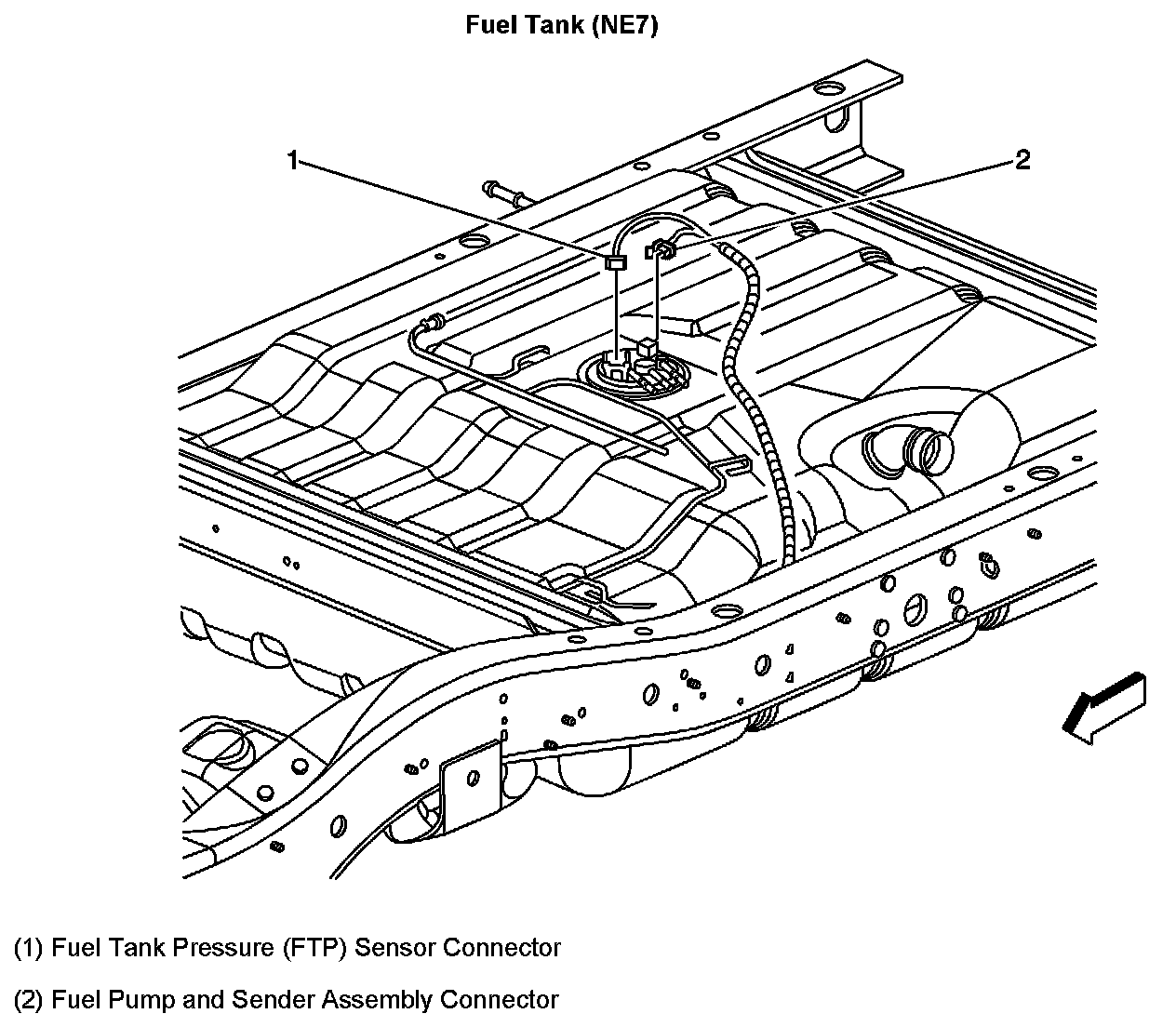 Fuel Tank (NE7)

1

2

(1) Fuel Tank Pressure (FTP) Sensor Connector

(2) Fuel Pump and Sender Assembly Connector