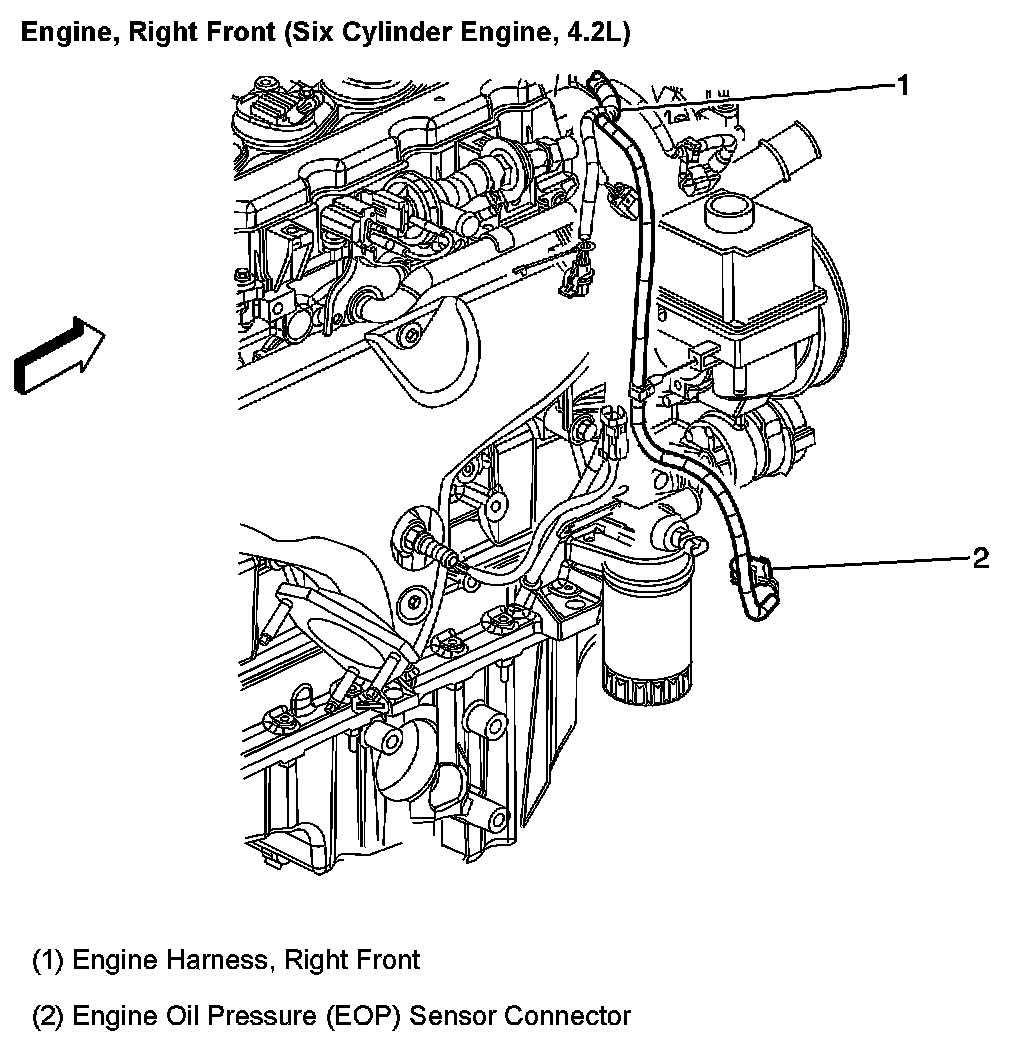 Engine, Right Front (Six Cylinder Engine, 4.2L)

1

2

(1) Engine Harness, Right Front

(2) Engine Oil Pressure (EOP) Sensor Connector