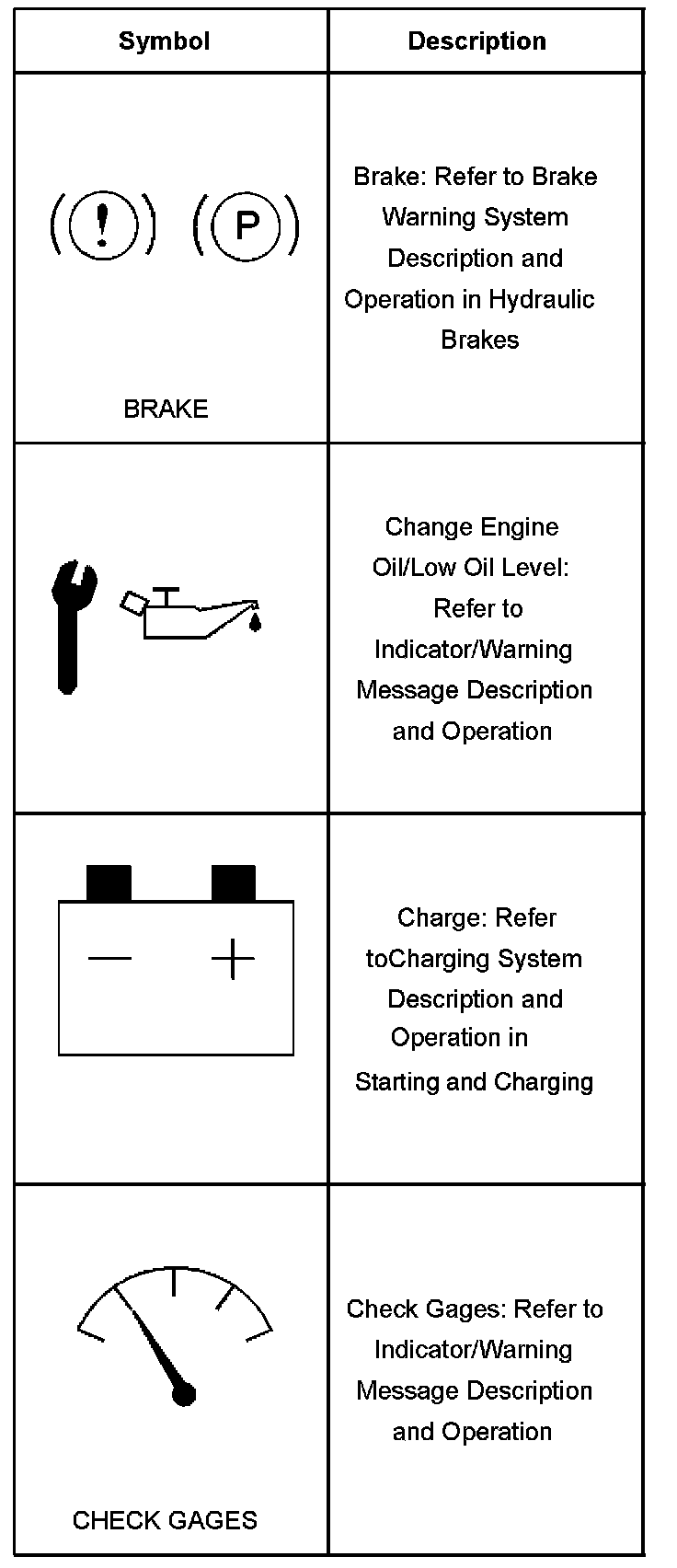 | Symbol | Description |
|---|---|
| ! P BRAKE | Brake: Refer to Brake Warning System Description and Operation in Hydraulic Brakes |
| | Change Engine Oil/Low Oil Level: Refer to Indicator/Warning Message Description and Operation |
| — + | Charge: Refer toCharging System Description and Operation in Starting and Charging |
| CHECK GAGES | Check Gages: Refer to Indicator/Warning Message Description and Operation |