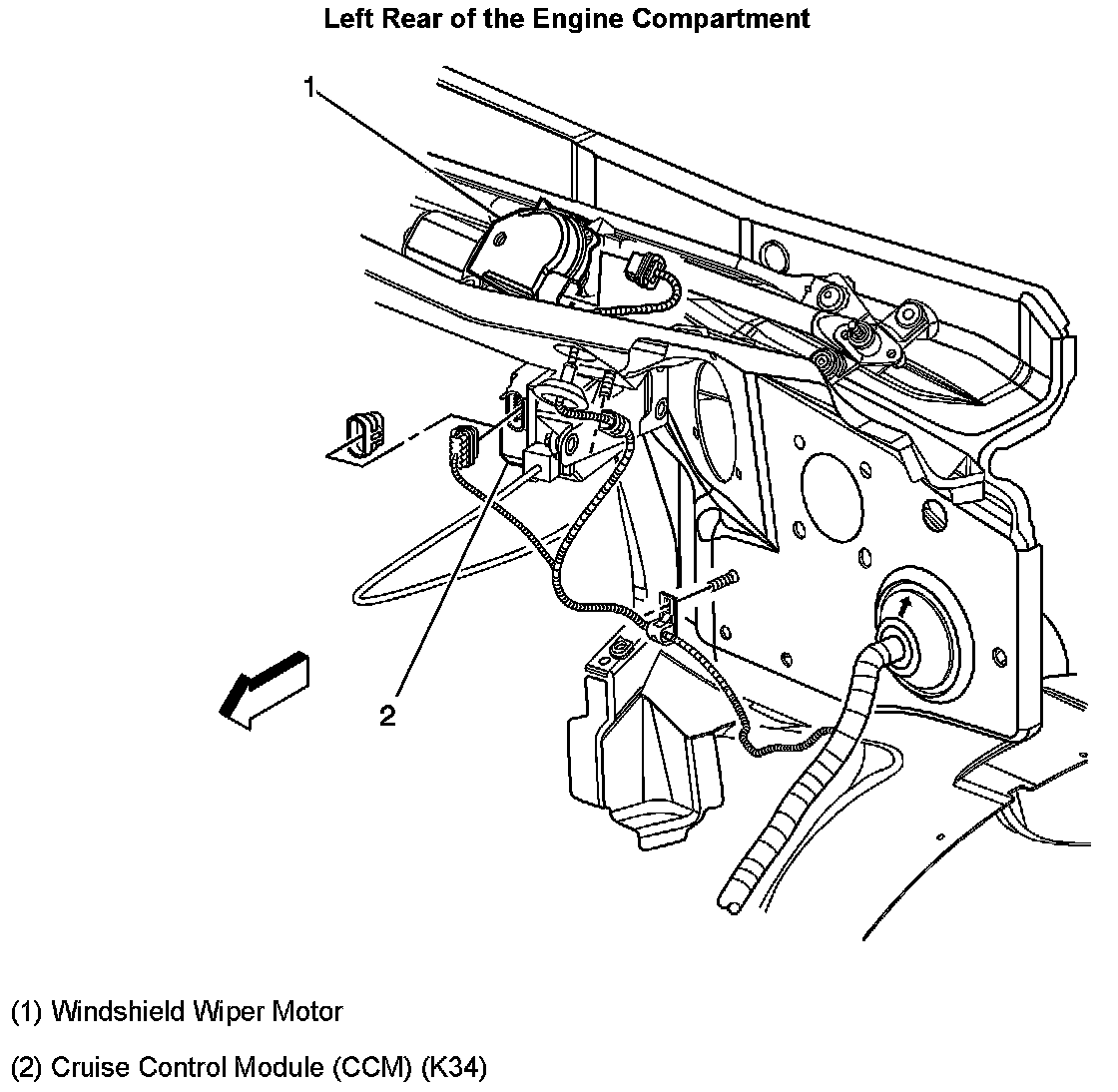 Left Rear of the Engine Compartment

1

2

(1) Windshield Wiper Motor

(2) Cruise Control Module (CCM) (K34)