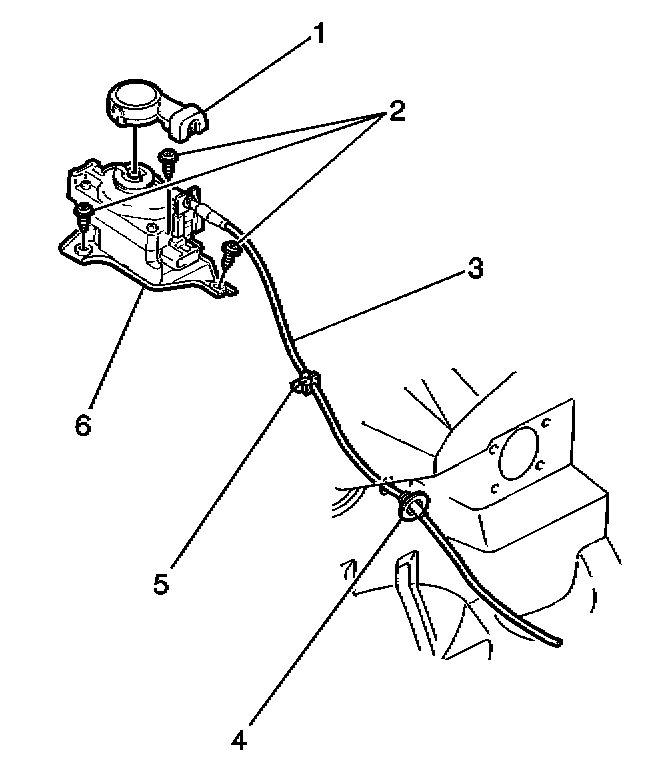 1
2
3
6
5
4