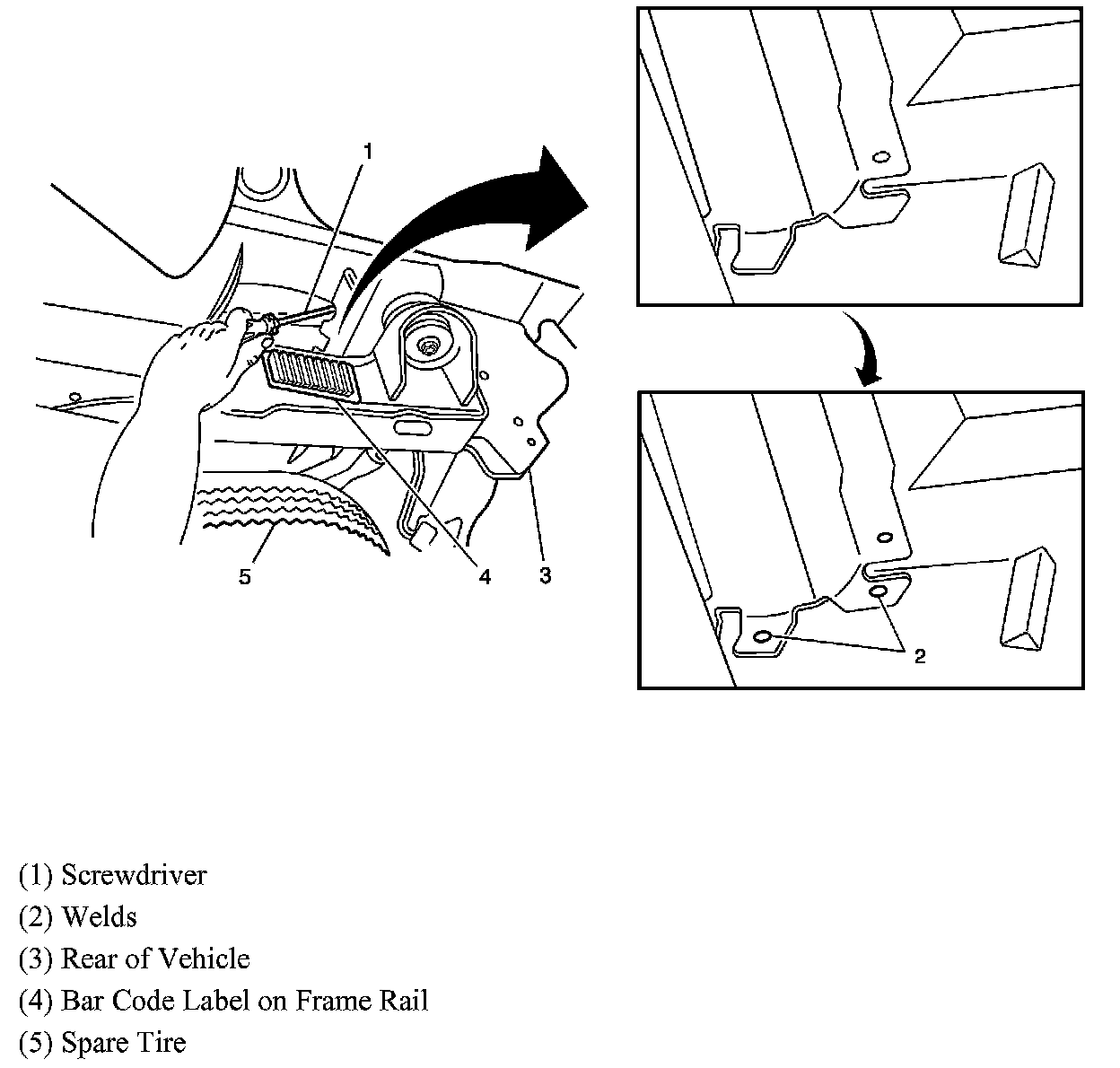 1

5

4

3

2

(1) Screwdriver
(2) Welds
(3) Rear of Vehicle
(4) Bar Code Label on Frame Rail
(5) Spare Tire