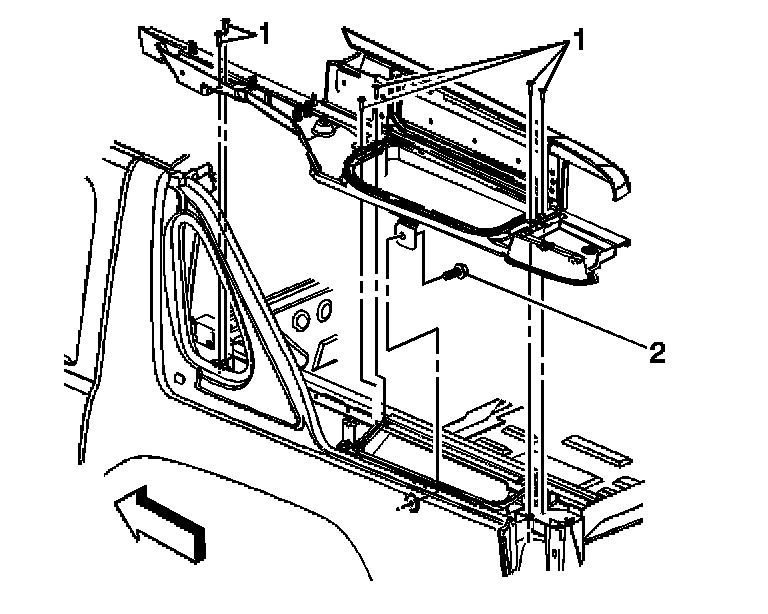 1
1
2