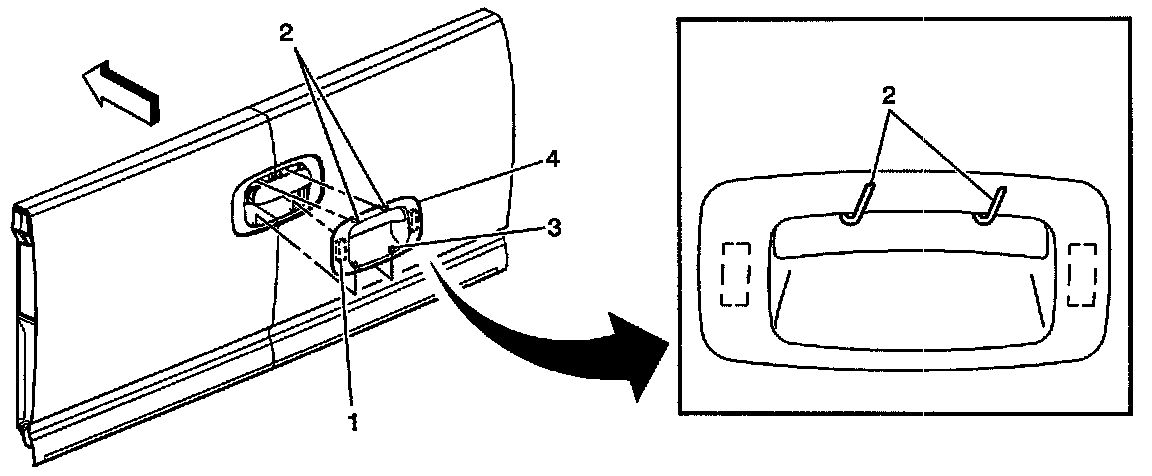 2
4
3
1
2