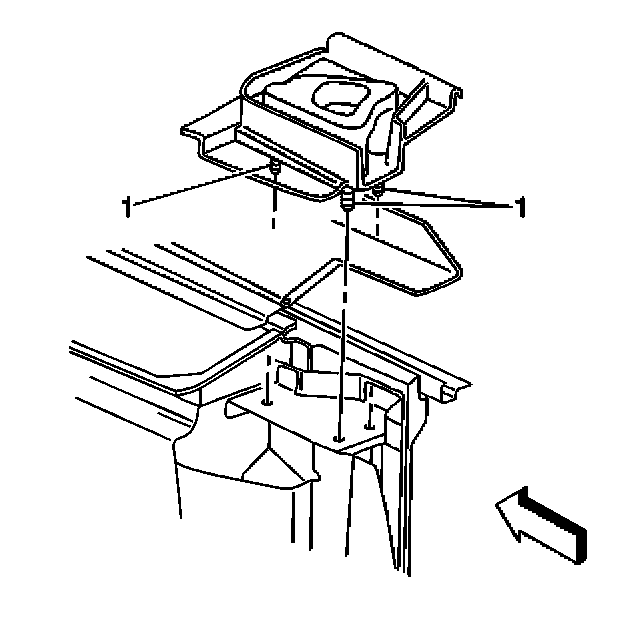 1
1