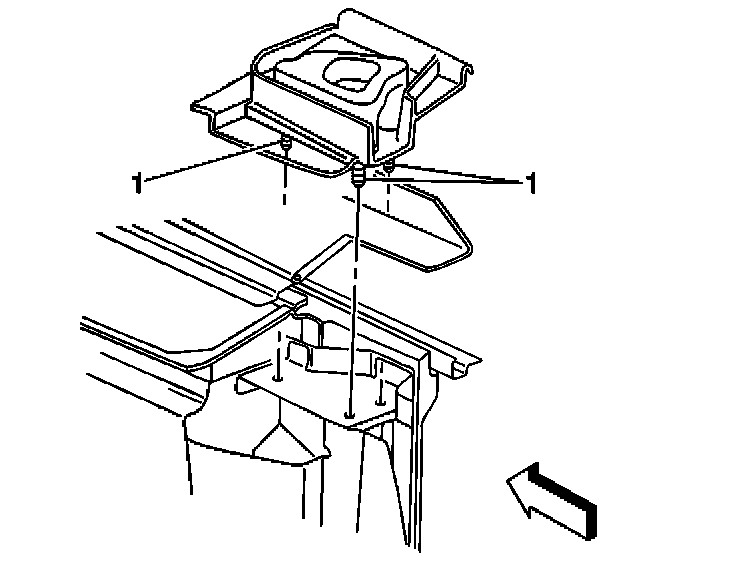 1
1