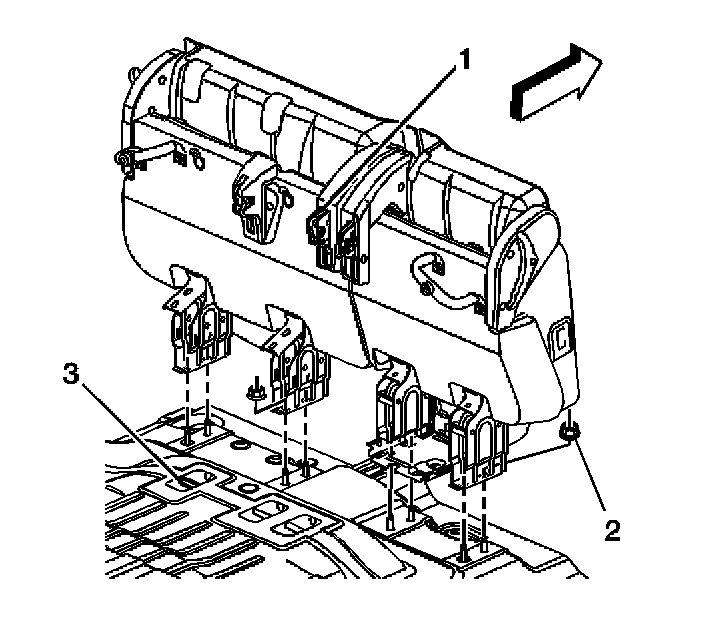 1
3
2