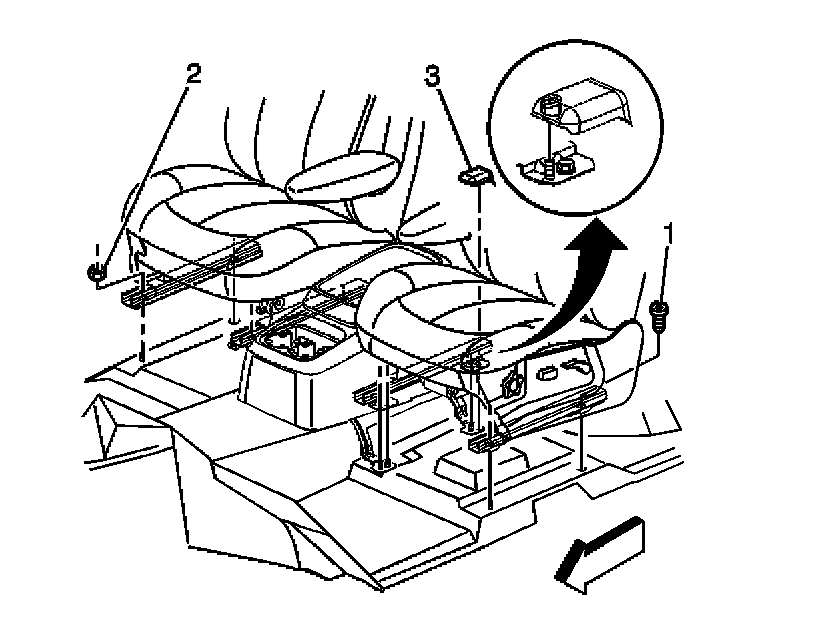 2

3

1