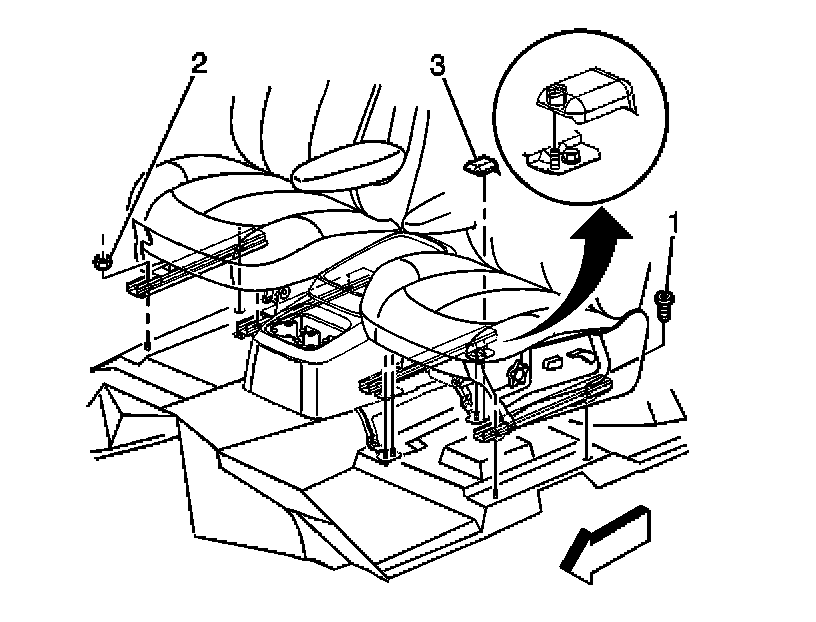 2
3
1