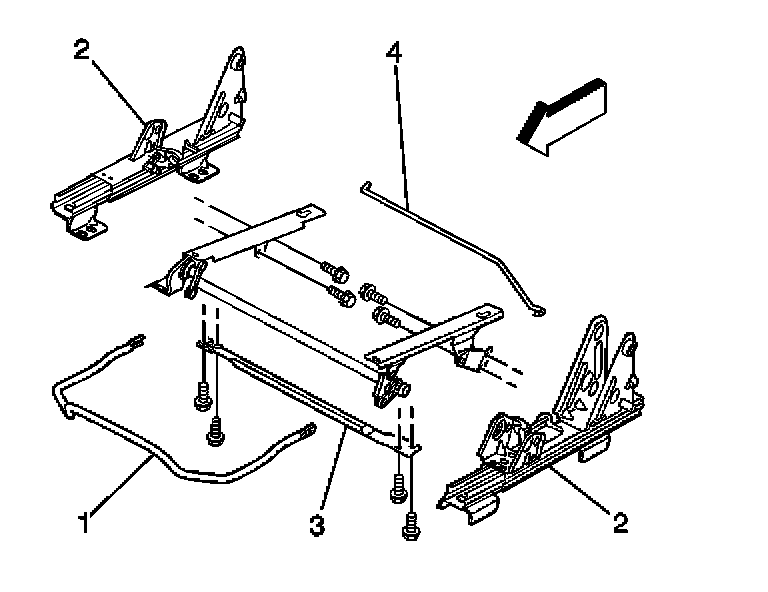 2
4
1
3
2