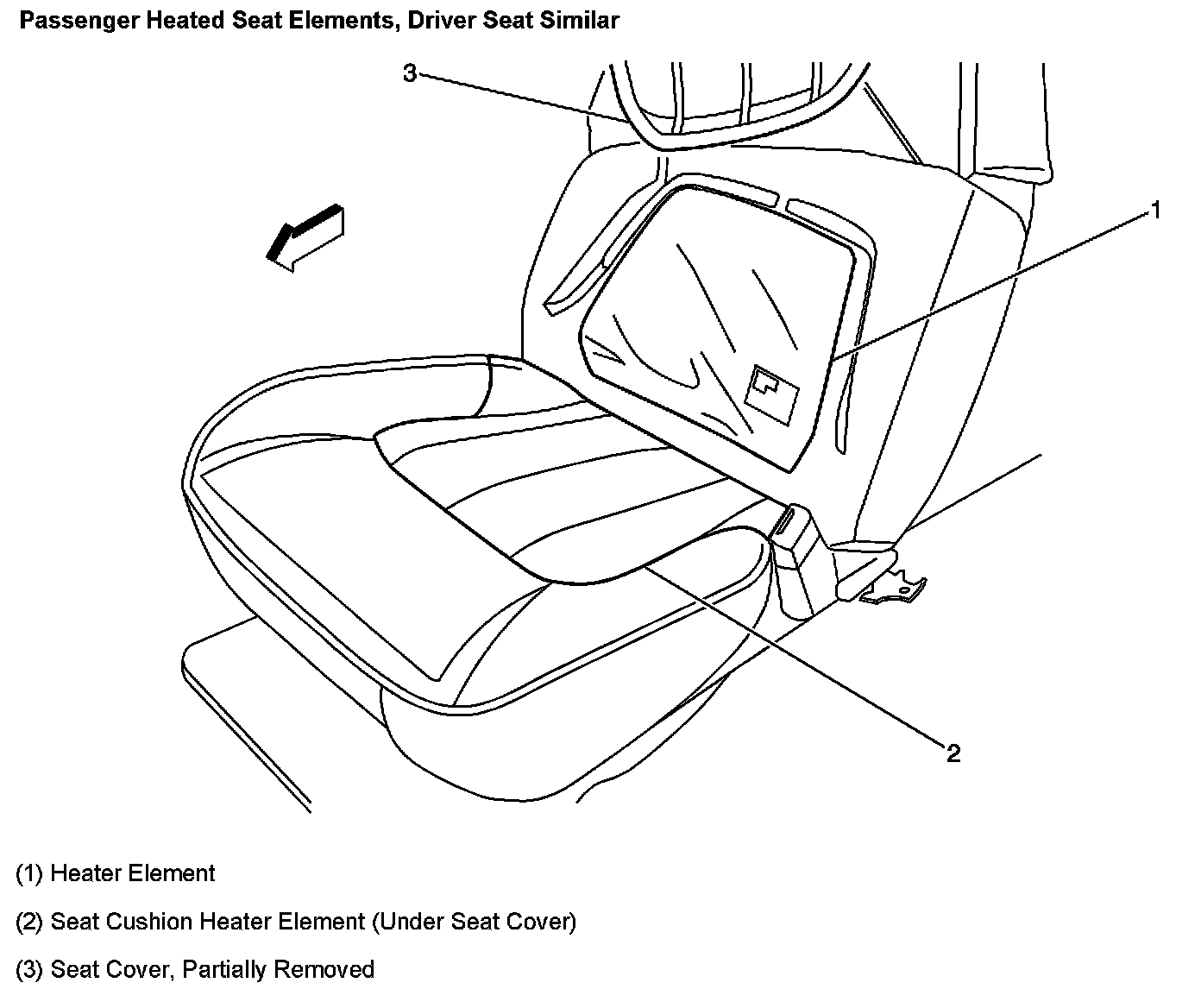 Passenger Heated Seat Elements, Driver Seat Similar

3

1

2

(1) Heater Element

(2) Seat Cushion Heater Element (Under Seat Cover)

(3) Seat Cover, Partially Removed