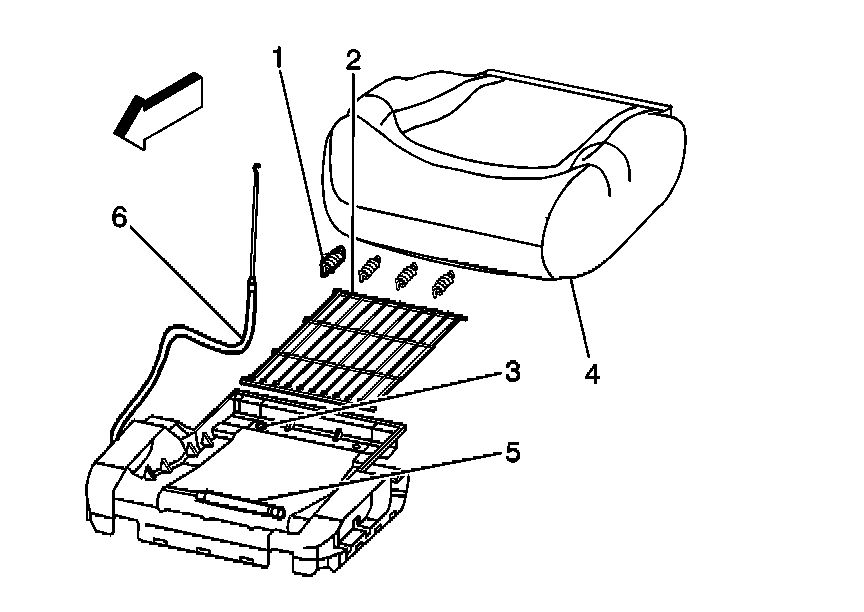 1
2
6
3
4
5