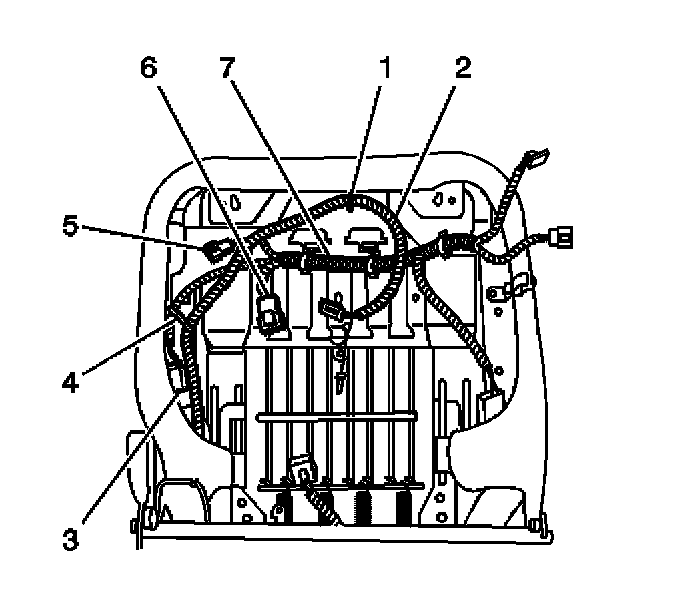 6
7
1
2
5
4
3