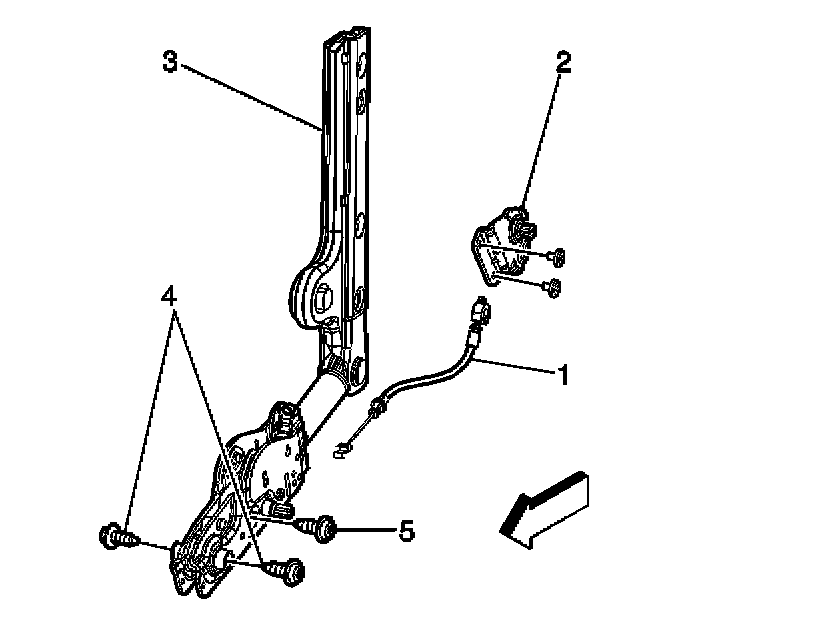 3
2
4
1
5