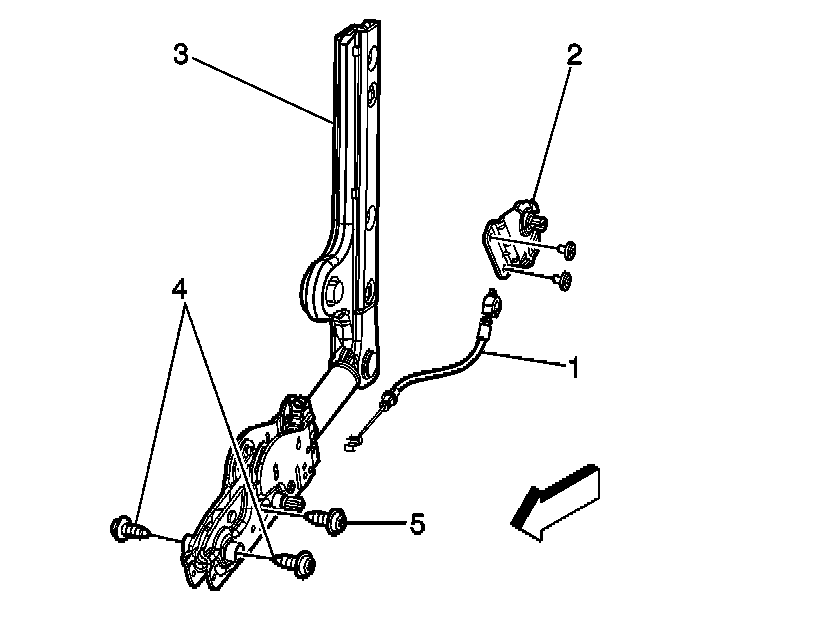 3
2
4
1
5