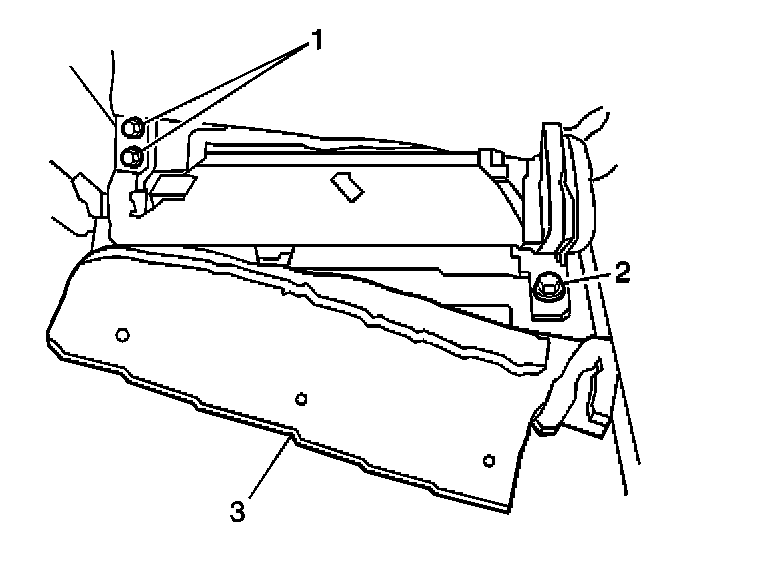 1
2
3