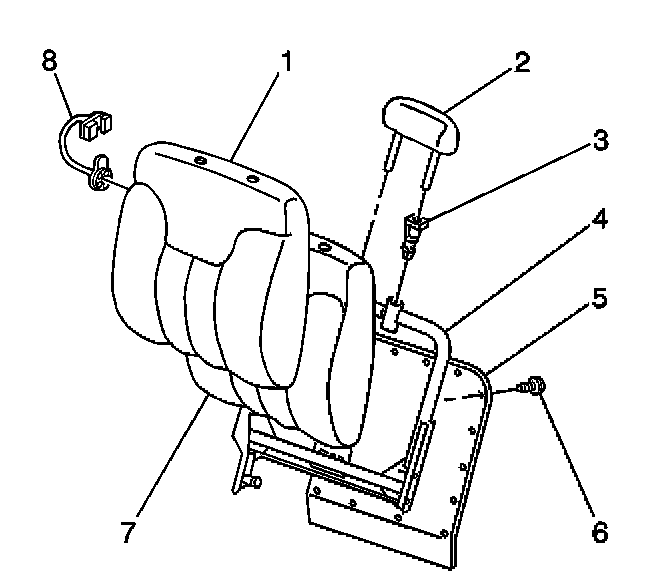 8
1
2
3
4
5
6
7