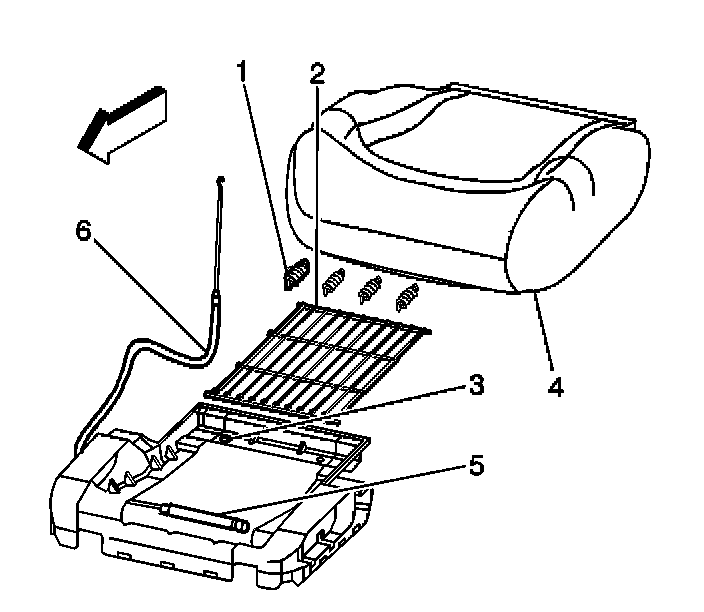 1
2
6
3
4
5