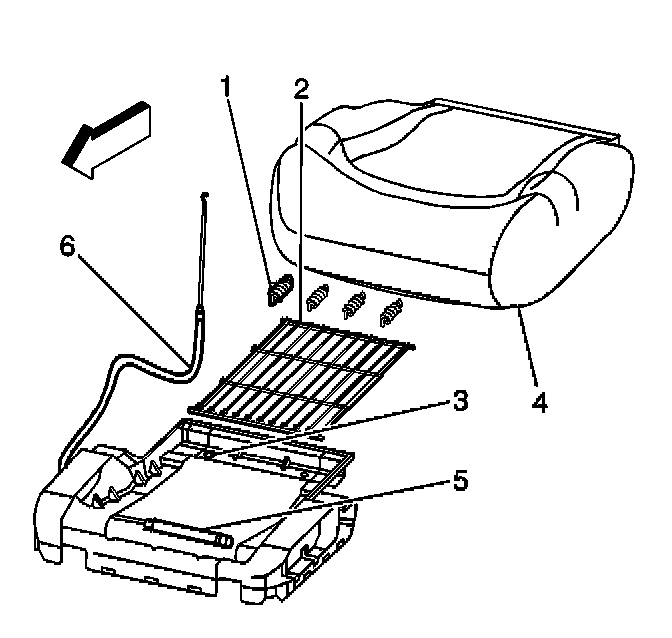 1
2
6
3
4
5